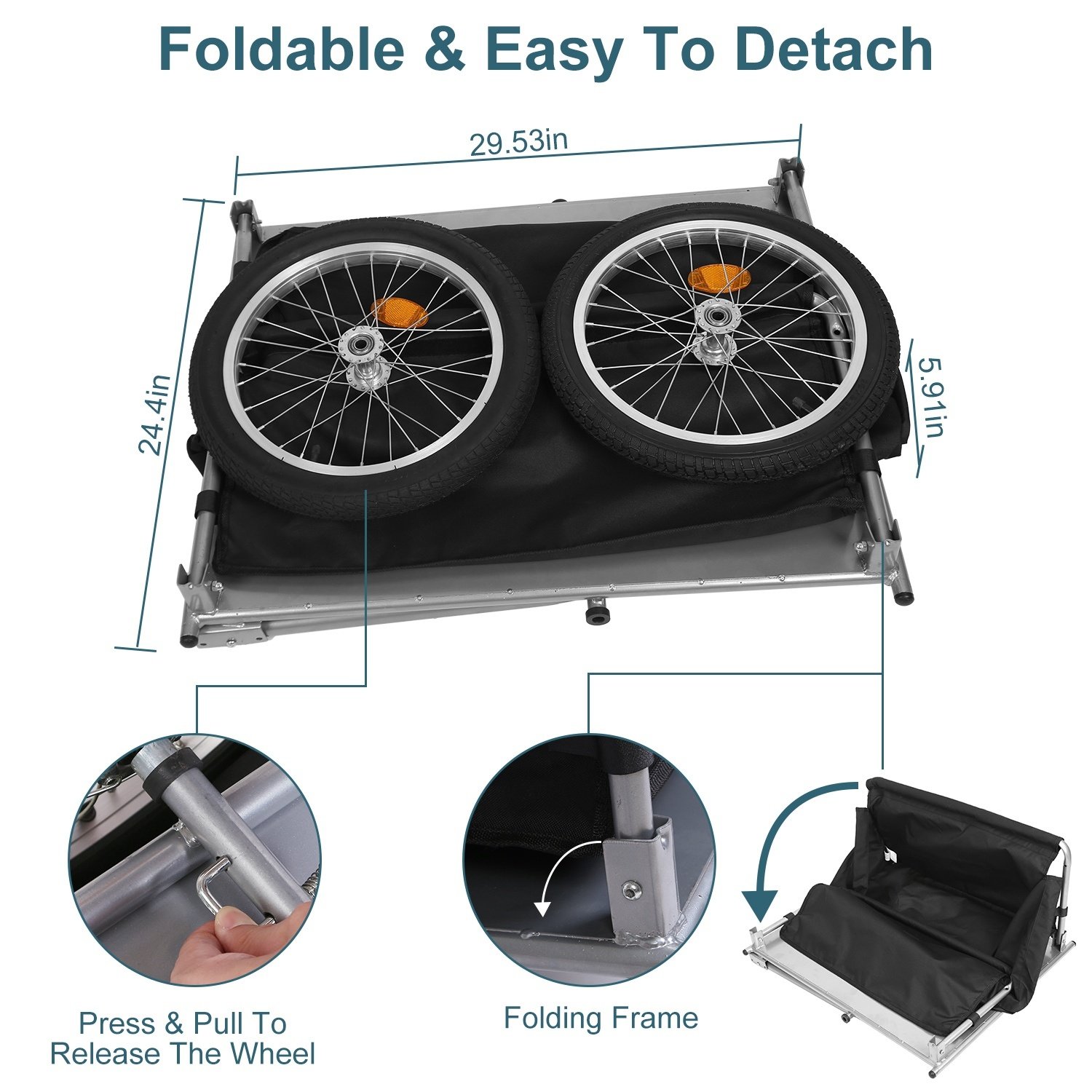 Foldable & Easy To Detach

29.53in

24.4in

5.91in

Press & Pull To Release The Wheel

Folding Frame